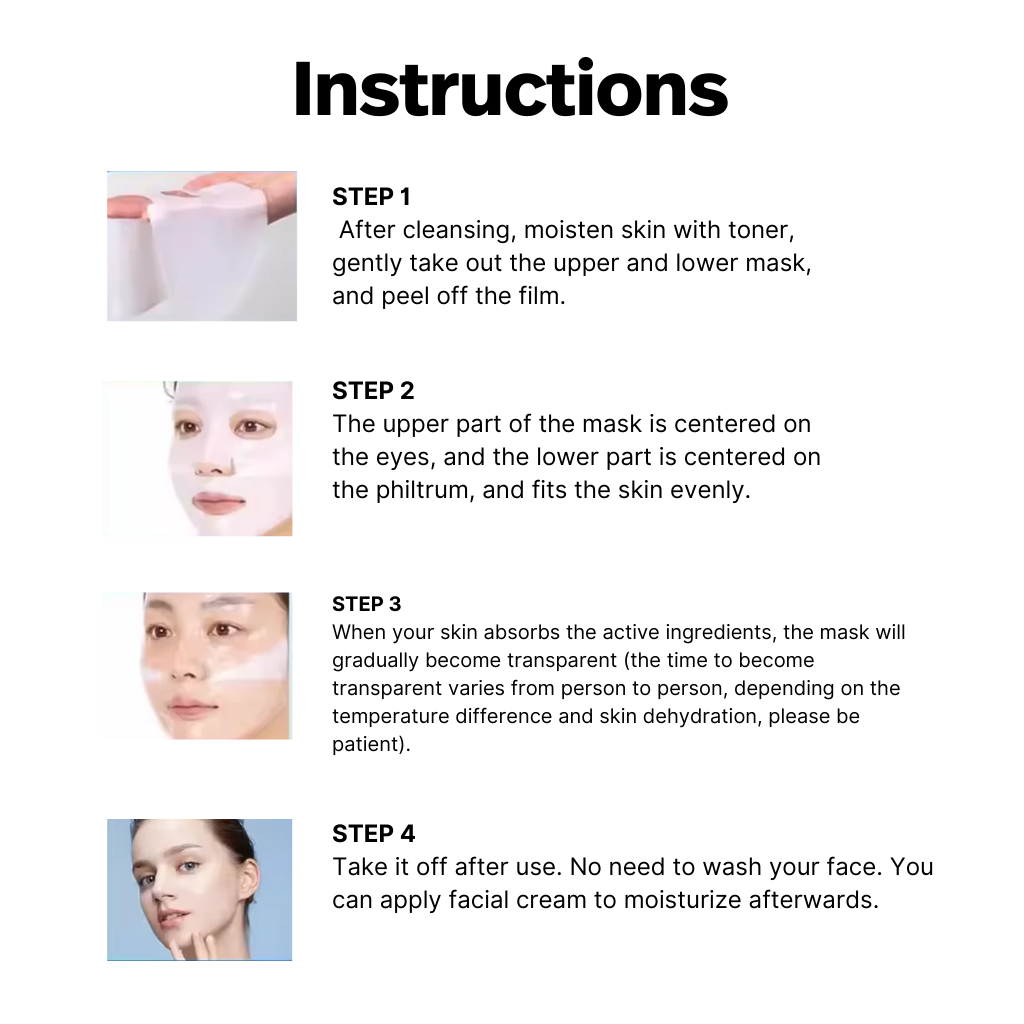 Instructions

STEP 1
After cleansing, moisten skin with toner, gently take out the upper and lower mask, and peel off the film.

STEP 2
The upper part of the mask is centered on the eyes, and the lower part is centered on the philtrum, and fits the skin evenly.

STEP 3
When your skin absorbs the active ingredients, the mask will gradually become transparent (the time to become transparent varies from person to person, depending on the temperature difference and skin dehydration, please be patient).

STEP 4
Take it off after use. No need to wash your face. You can apply facial cream to moisturize afterwards.