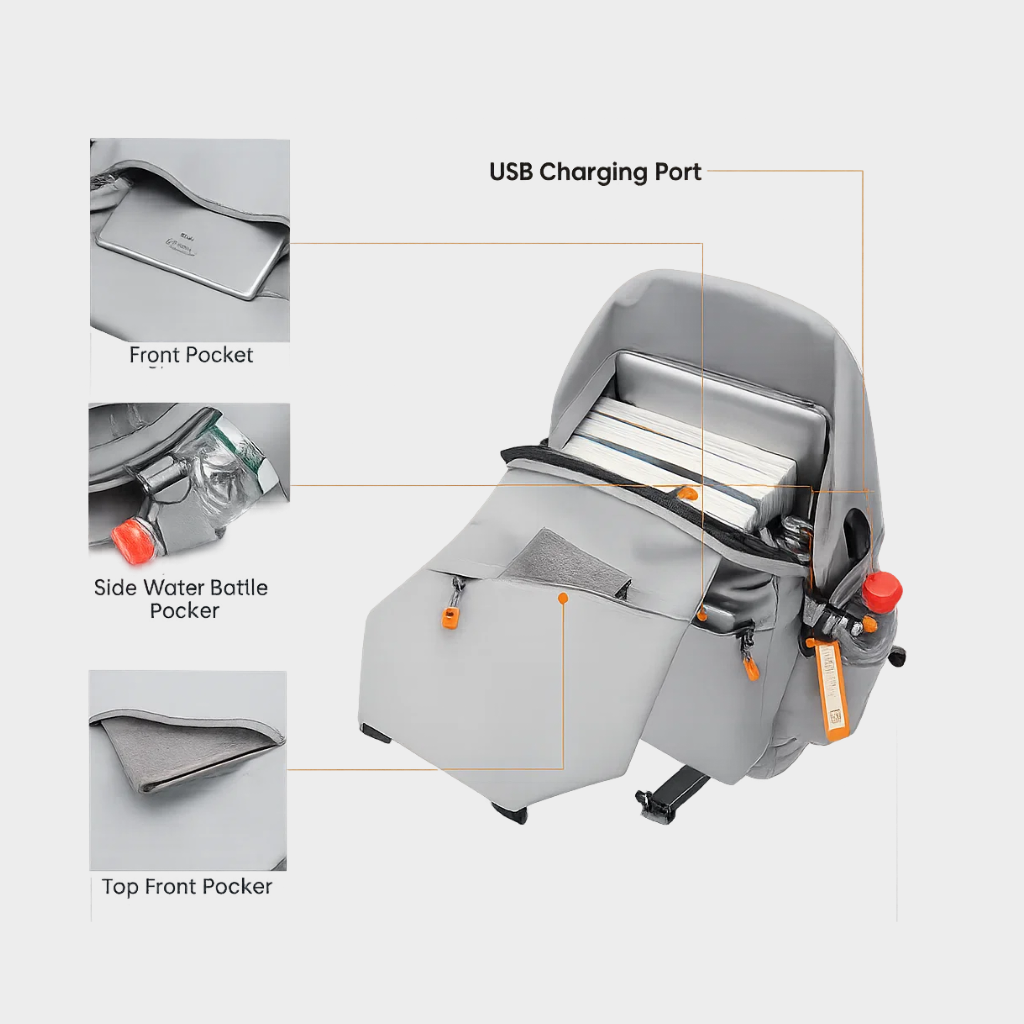 USB Charging Port

Front Pocket

Side Water Batlle Pocker

Top Front Pocker